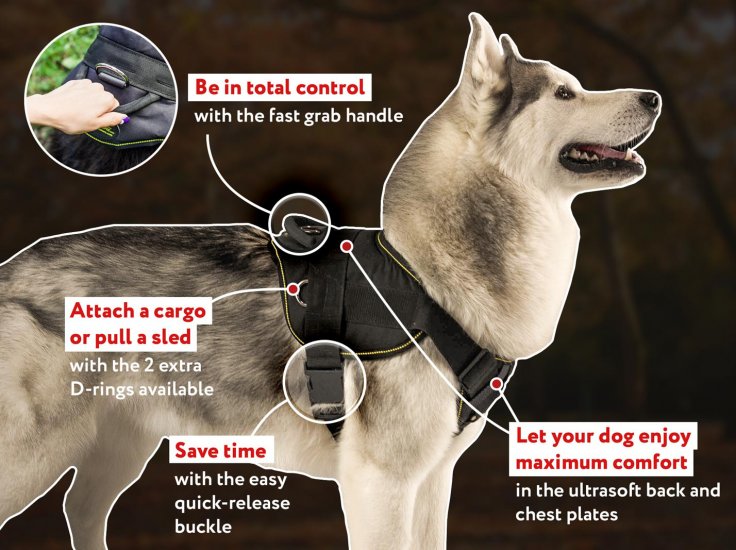 Be in total control
with the fast grab handle

Attach a cargo or pull a sled
with the 2 extra D-rings available

Save time
with the easy quick-release buckle

Let your dog enjoy maximum comfort
in the ultrasoft back and chest plates